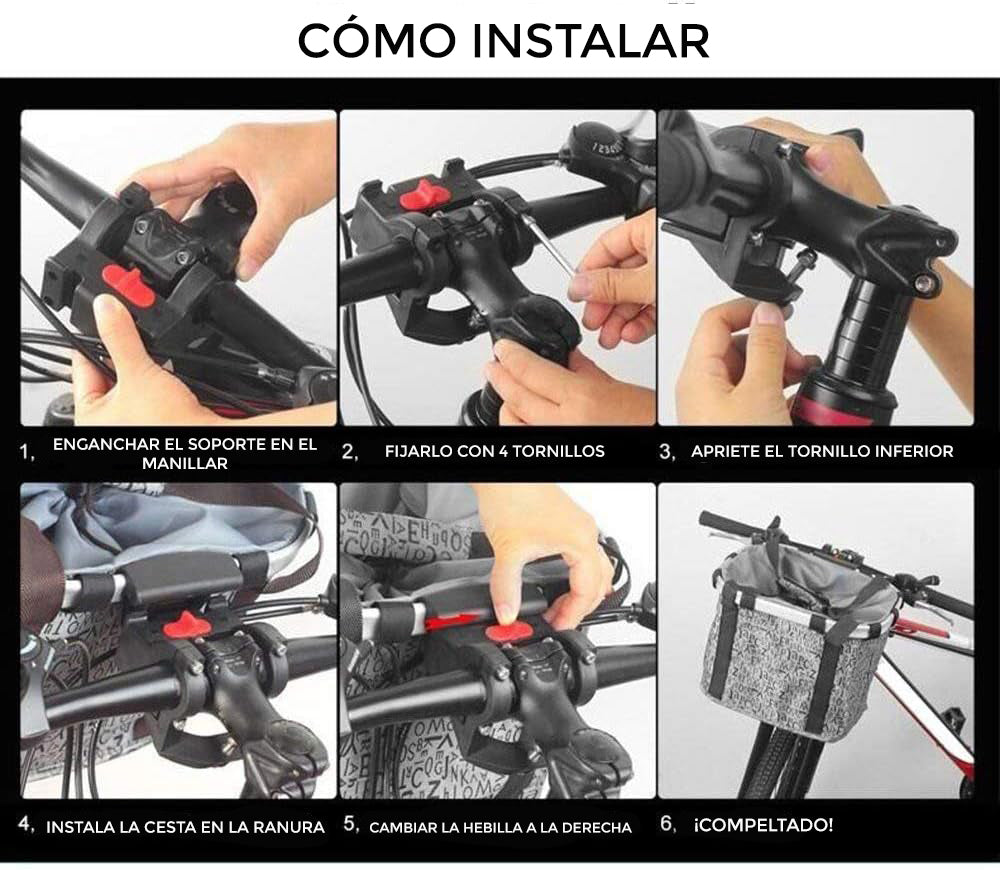 CÓMO INSTALAR

1, ENGANCHAR EL SOPORTE EN EL MANILLAR

2, FIJARLO CON 4 TORNILLOS

3, APRIETE EL TORNILLO INFERIOR

4, INSTALA LA CESTA EN LA RANURA

5, CAMBIAR LA HEBILLA A LA DERECHA

6, ¡COMPELTADO!